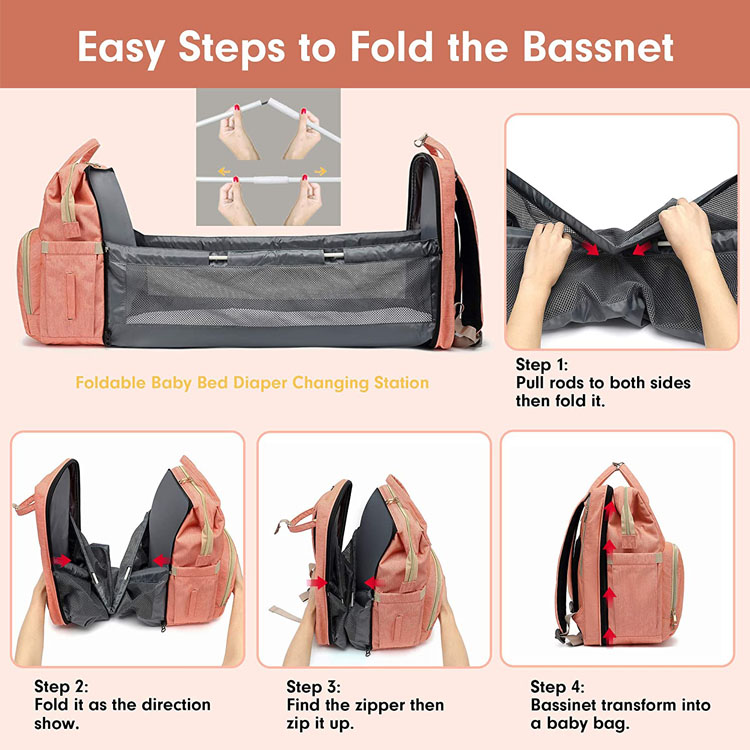 Easy Steps to Fold the Bassnet

Foldable Baby Bed Diaper Changing Station

Step 1:
Pull rods to both sides then fold it.

Step 2:
Fold it as the direction show.

Step 3:
Find the zipper then zip it up.

Step 4:
Bassinet transform into a baby bag.