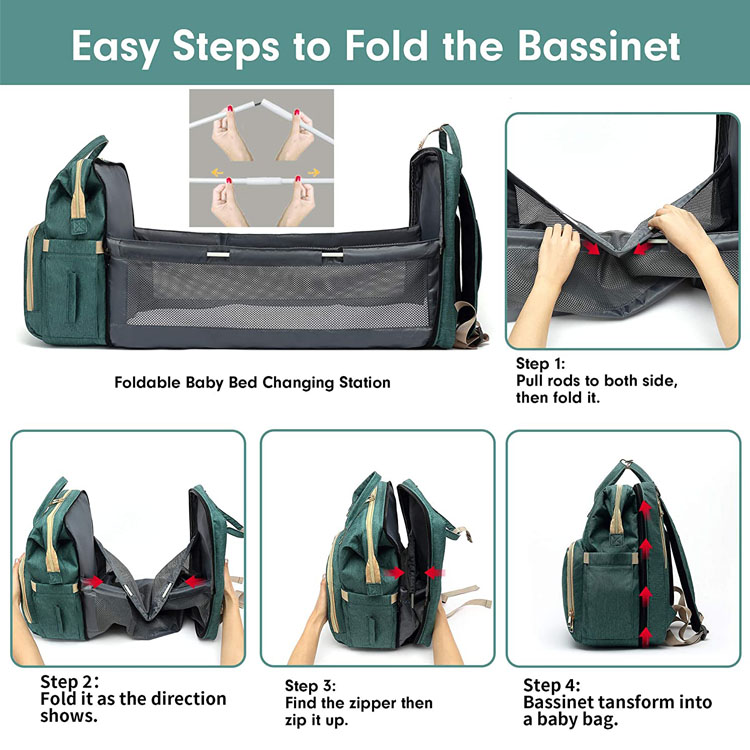 Easy Steps to Fold the Bassinet

Foldable Baby Bed Changing Station

Step 1:
Pull rods to both side, then fold it.

Step 2:
Fold it as the direction shows.

Step 3:
Find the zipper then zip it up.

Step 4:
Bassinet tansform into a baby bag.